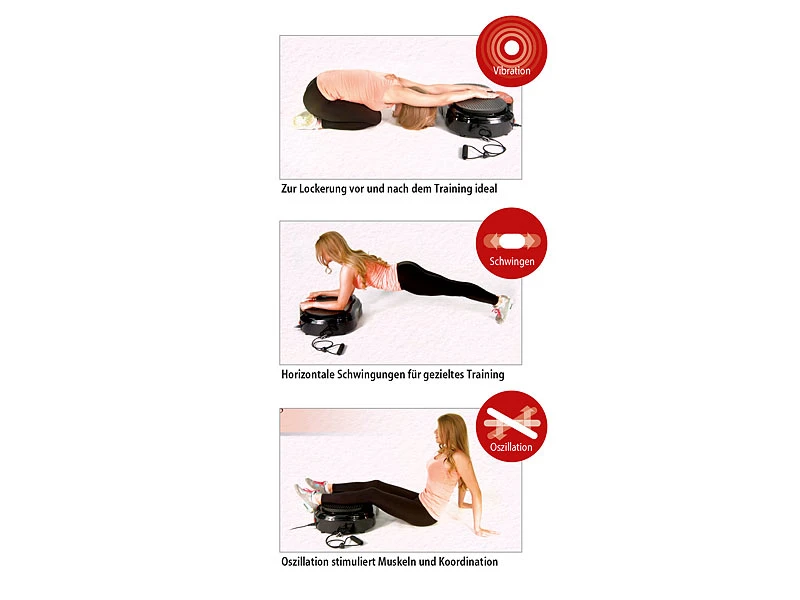 Vibration

Zur Lockerung vor und nach dem Training ideal

Schwingen

Horizontale Schwingungen für gezieltes Training

Oszillation

Oszillation stimuliert Muskeln und Koordination